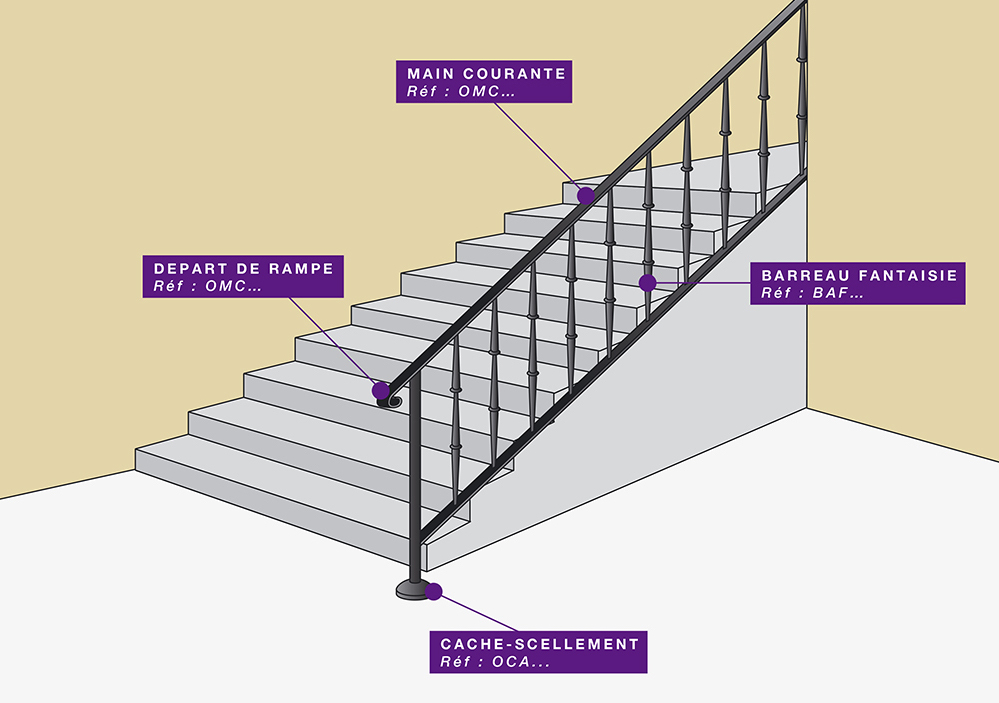 MAIN COURANTE
Réf : OMC...

DEPART DE RAMPE
Réf : OMC...

BARREAU FANTAISIE
Réf : BAF...

CACHE-SCELLEMENT
Réf : OCA...