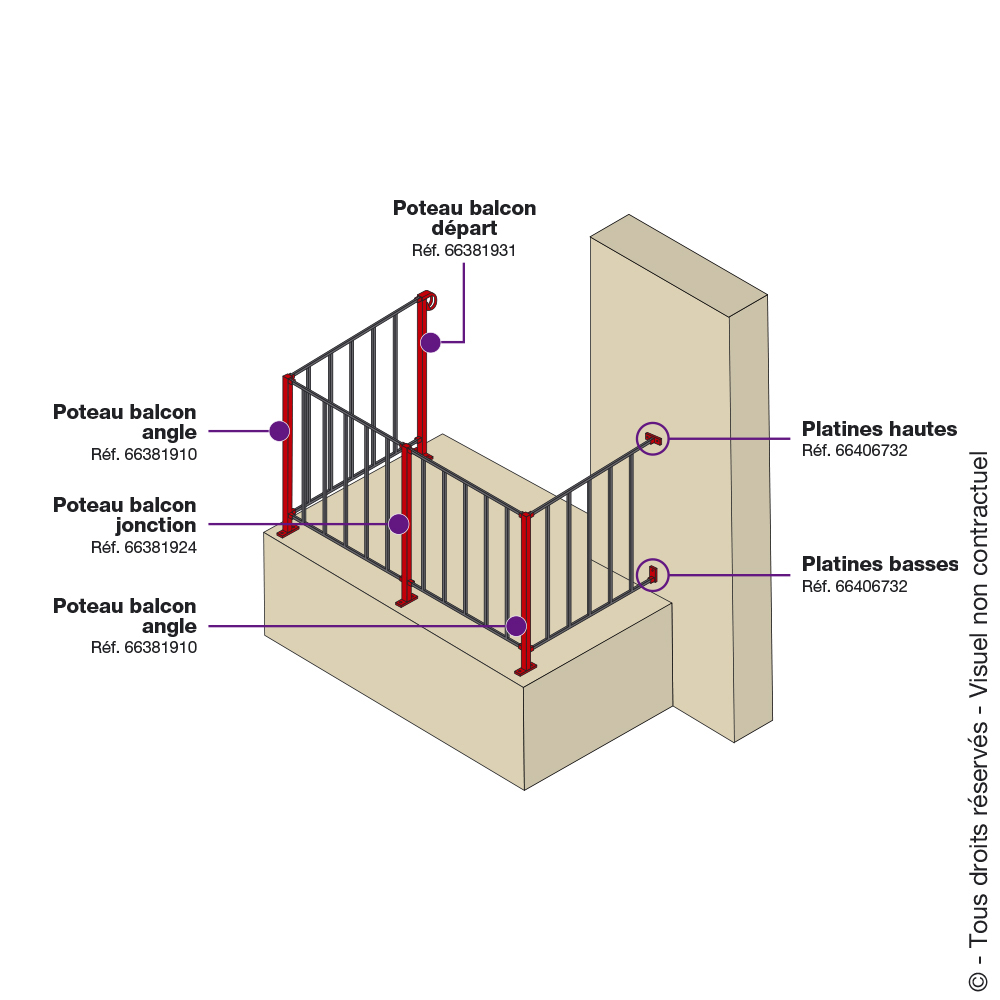 Poteau balcon départ
Réf. 66381931

Poteau balcon angle
Réf. 66381910

Poteau balcon jonction
Réf. 66381924

Poteau balcon angle
Réf. 66381910

Platines hautes
Réf. 66406732

Platines basses
Réf. 66406732

© - Tous droits réservés - Visuel non contractuel