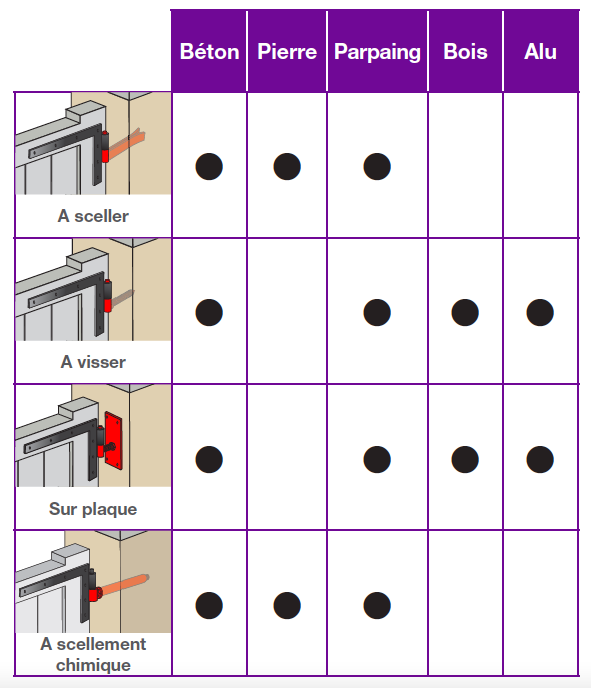 | | Béton | Pierre | Parpaing | Bois | Alu |
|---|---|---|---|---|---|
| A sceller | ● | ● | ● | | |
| A visser | ● | | ● | ● | ● |
| Sur plaque | ● | | ● | ● | ● |
| A scellement chimique | ● | ● | ● | | |