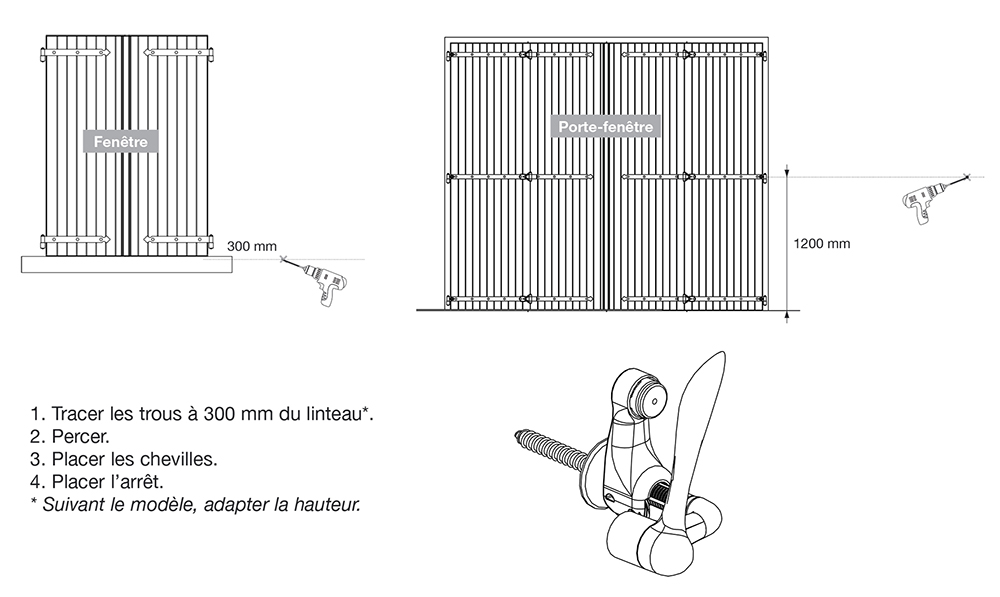 Fenêtre

300 mm

Porte-fenêtre

1200 mm

1. Tracer les trous à 300 mm du linteau*.
2. Percer.
3. Placer les chevilles.
4. Placer l'arrêt.
* Suivant le modèle, adapter la hauteur.