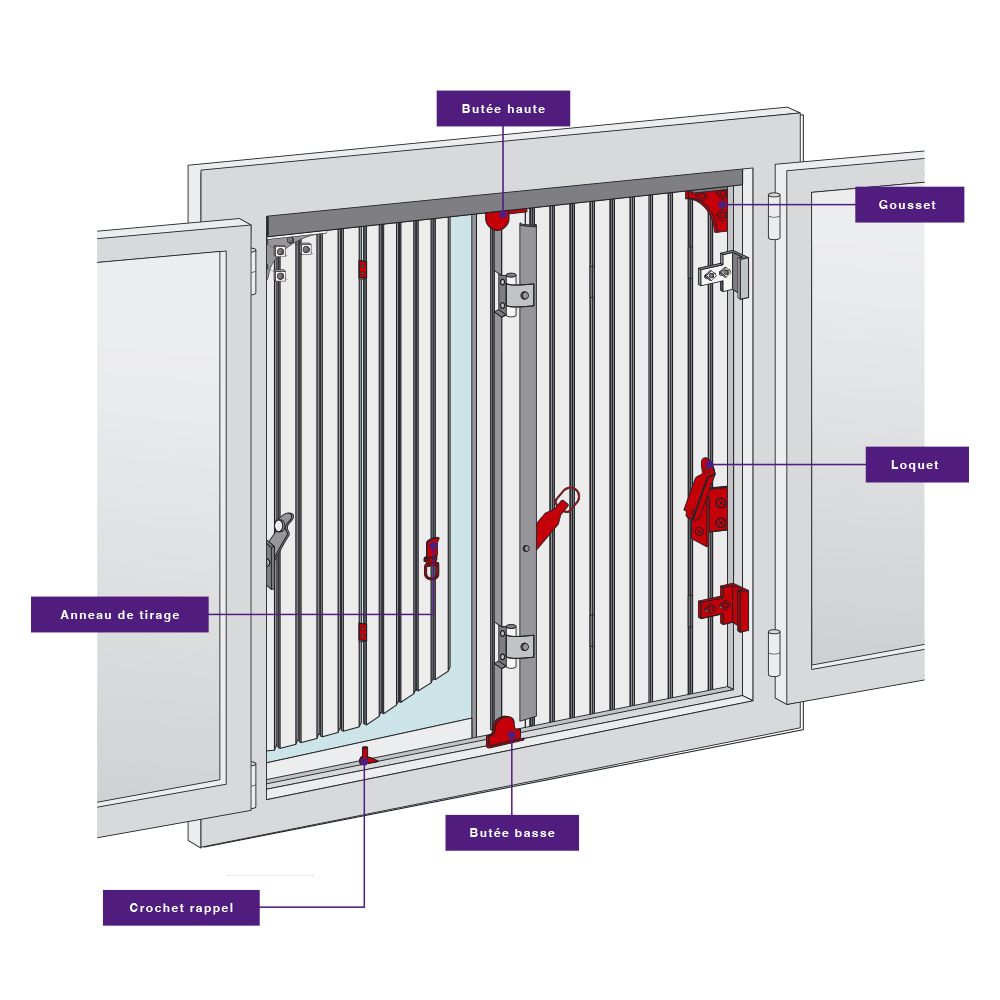 Butée haute

Gousset

Loquet

Anneau de tirage

Butée basse

Crochet rappel