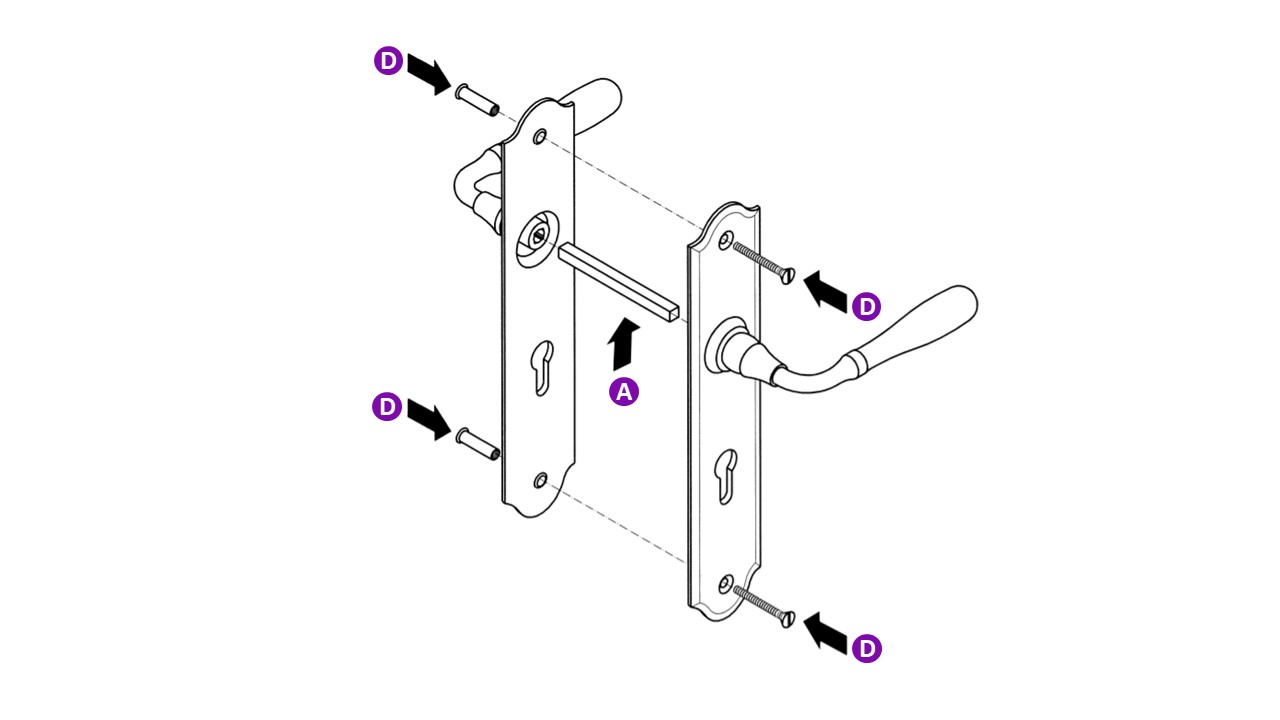 D
D
A
D
D