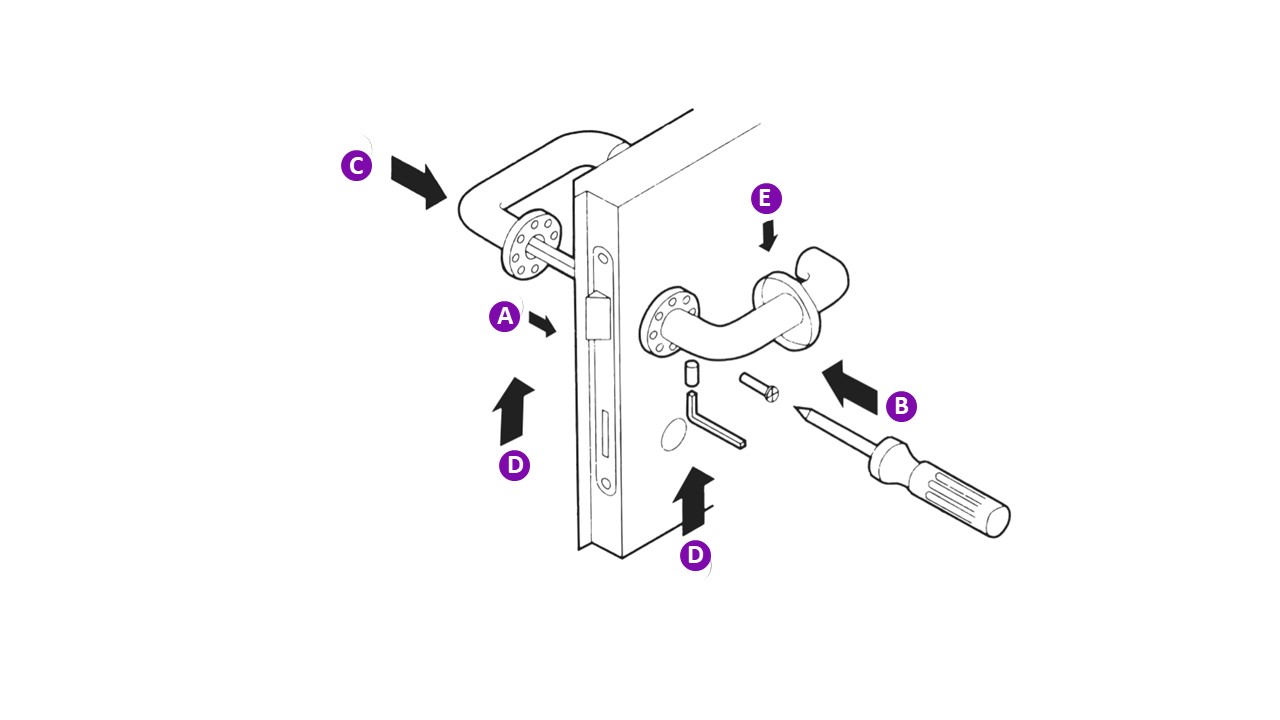 C
E
A
B
D
D