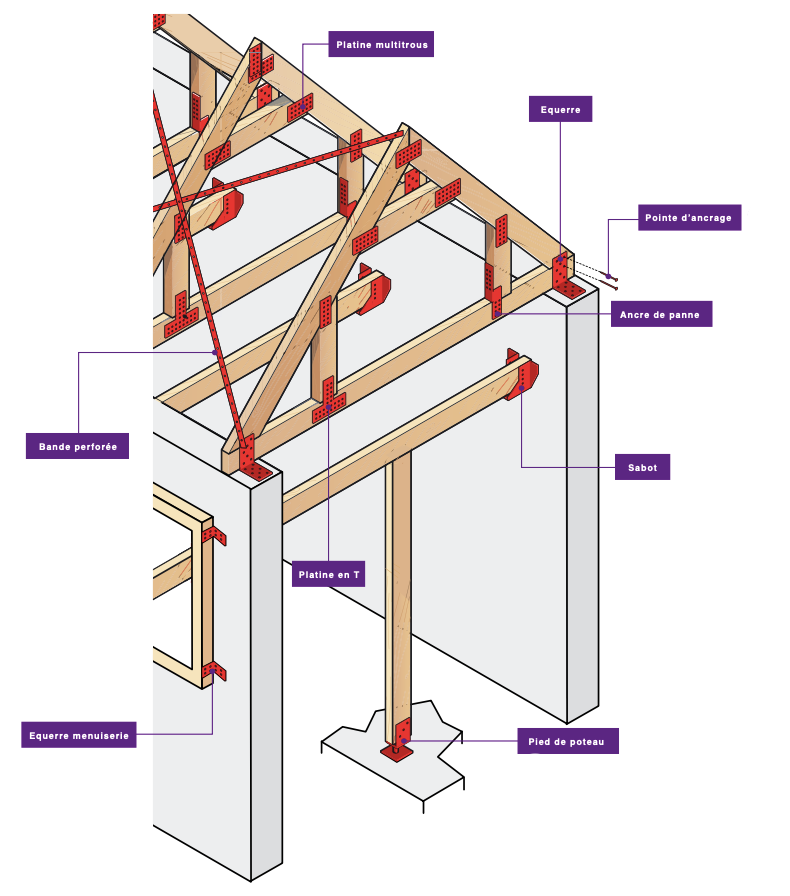 Platine multitrous

Equerre

Pointe d'ancrage

Ancre de panne

Bande perforée

Sabot

Platine en T

Equerre menuiserie

Pied de poteau