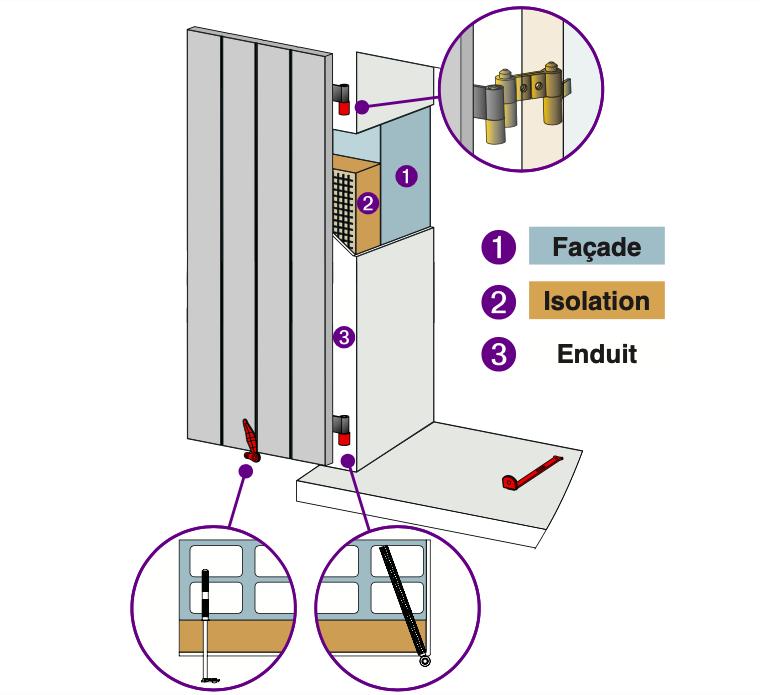 1
2
3

1 Façade
2 Isolation
3 Enduit