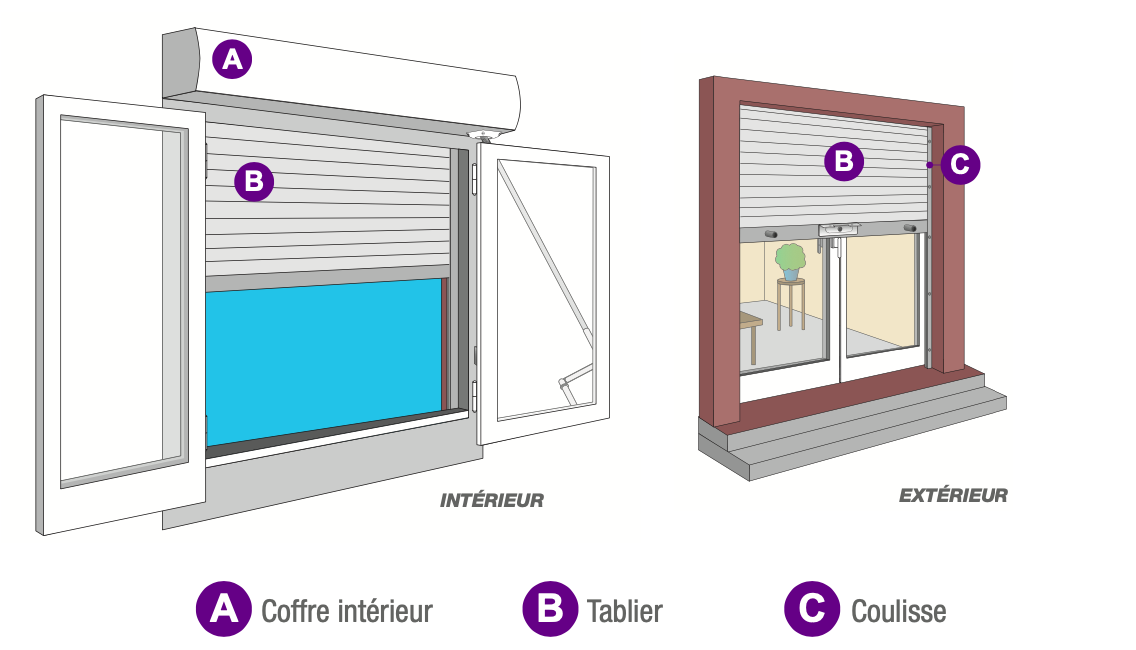 A

B

INTÉRIEUR

B

C

EXTÉRIEUR

A Coffre intérieur

B Tablier

C Coulisse